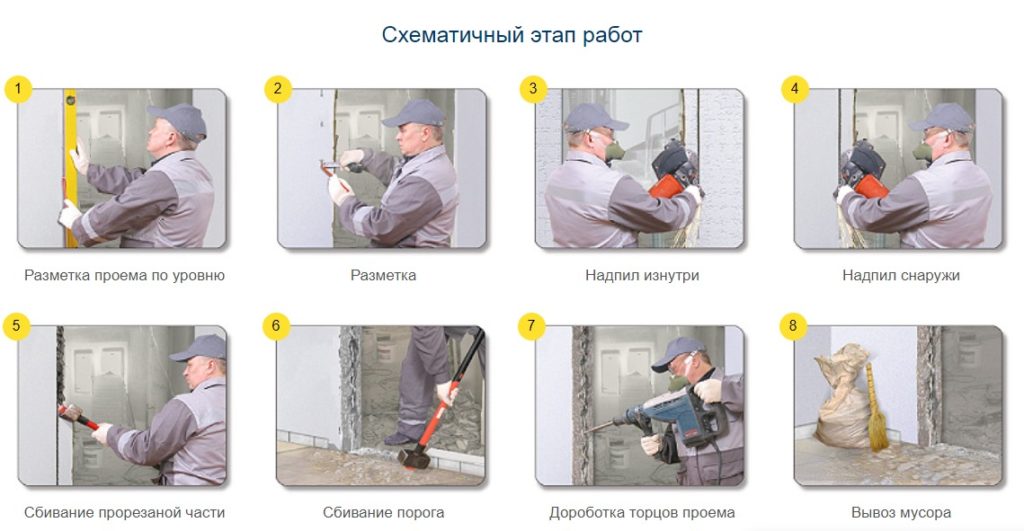 Схематичный этап работ

1
Разметка проема по уровню

2
Разметка

3
Надпил изнутри

4
Надпил снаружи

5
Сбивание прорезаной части

6
Сбивание порога

7
Доработка торцов проема

8
Вывоз мусора