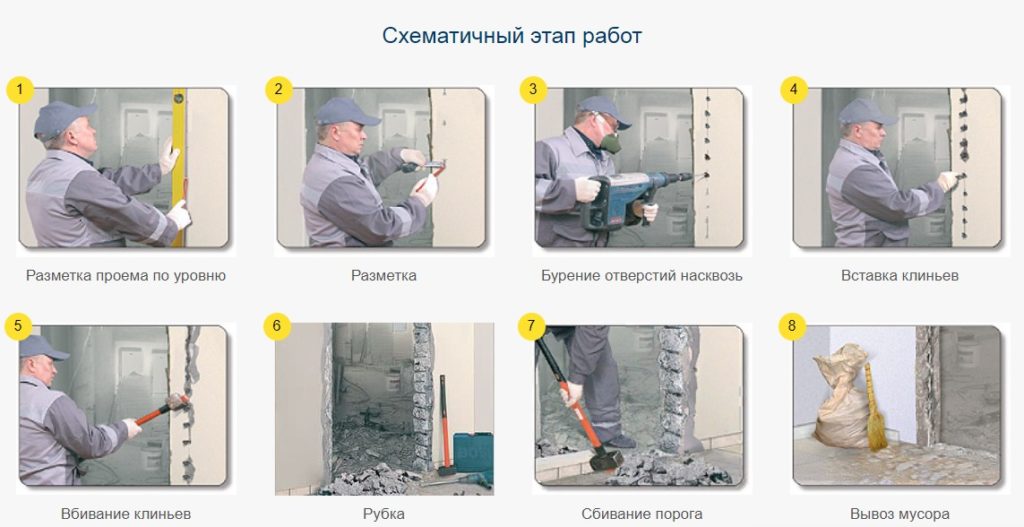 Схематичный этап работ

1
Разметка проема по уровню

2
Разметка

3
Бурение отверстий насквозь

4
Вставка клиньев

5
Вбивание клиньев

6
Рубка

7
Сбивание порога

8
Вывоз мусора